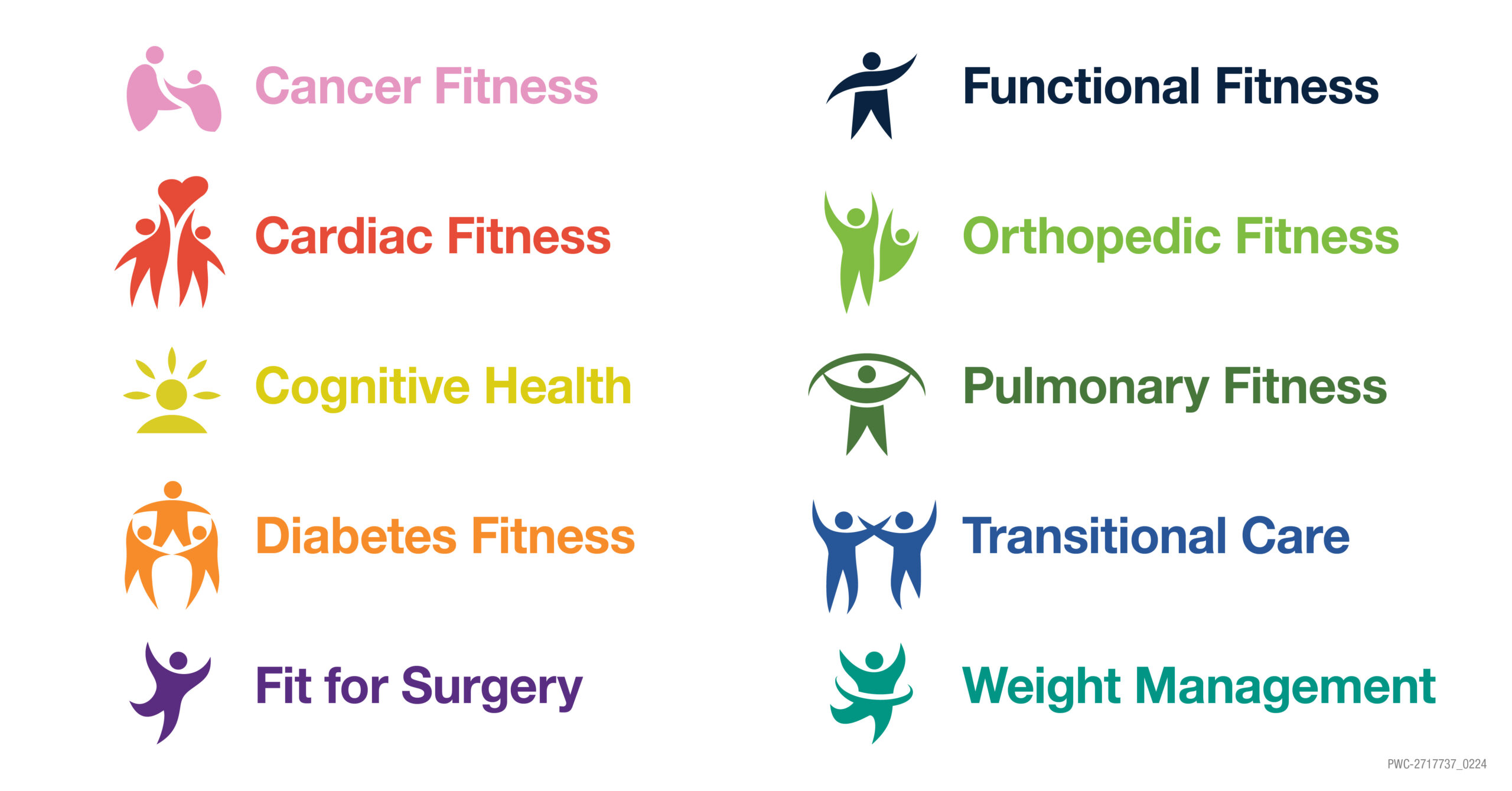 Cancer Fitness

Cardiac Fitness

Cognitive Health

Diabetes Fitness

Fit for Surgery

Functional Fitness

Orthopedic Fitness

Pulmonary Fitness

Transitional Care

Weight Management

PWC-2717737_0224