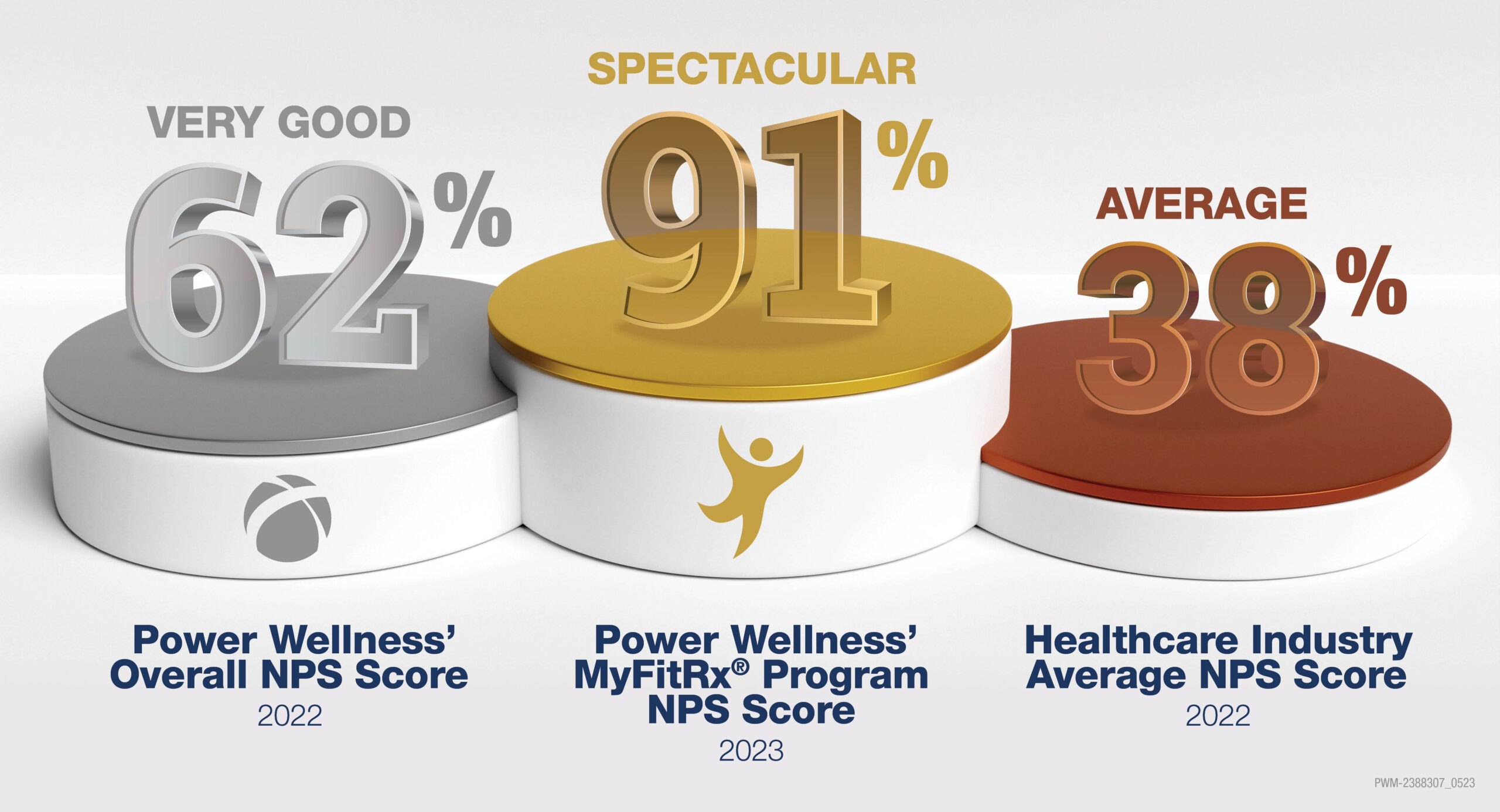 VERY GOOD
62%

Power Wellness' Overall NPS Score
2022

SPECTACULAR
91%

Power Wellness' MyFitRx® Program NPS Score
2023

AVERAGE
38%

Healthcare Industry Average NPS Score
2022

PWM-2388307_0523