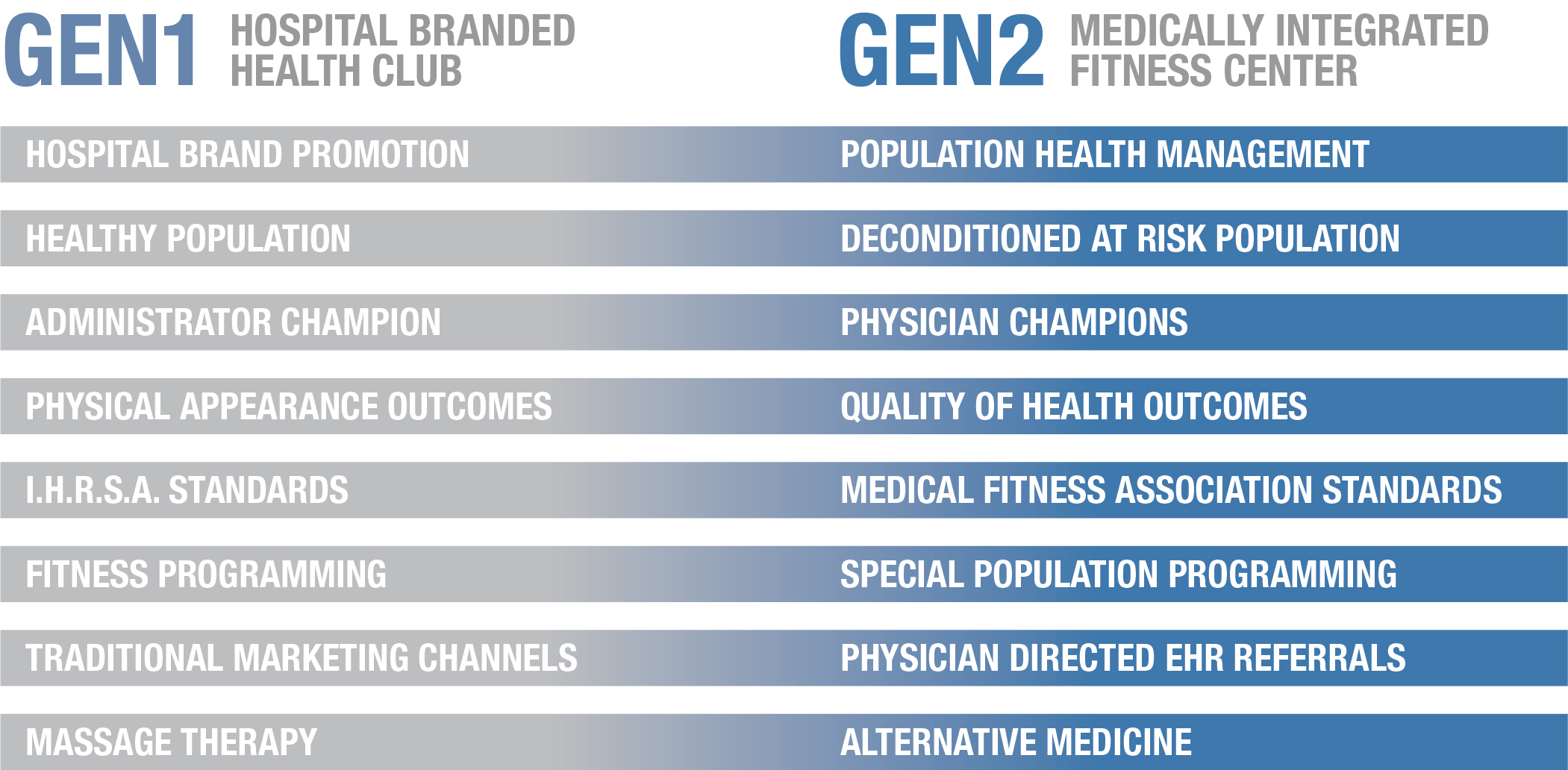 | GEN1 HOSPITAL BRANDED HEALTH CLUB | GEN2 MEDICALLY INTEGRATED FITNESS CENTER |
|---|---|
| HOSPITAL BRAND PROMOTION | POPULATION HEALTH MANAGEMENT |
| HEALTHY POPULATION | DECONDITIONED AT RISK POPULATION |
| ADMINISTRATOR CHAMPION | PHYSICIAN CHAMPIONS |
| PHYSICAL APPEARANCE OUTCOMES | QUALITY OF HEALTH OUTCOMES |
| I.H.R.S.A. STANDARDS | MEDICAL FITNESS ASSOCIATION STANDARDS |
| FITNESS PROGRAMMING | SPECIAL POPULATION PROGRAMMING |
| TRADITIONAL MARKETING CHANNELS | PHYSICIAN DIRECTED EHR REFERRALS |
| MASSAGE THERAPY | ALTERNATIVE MEDICINE |