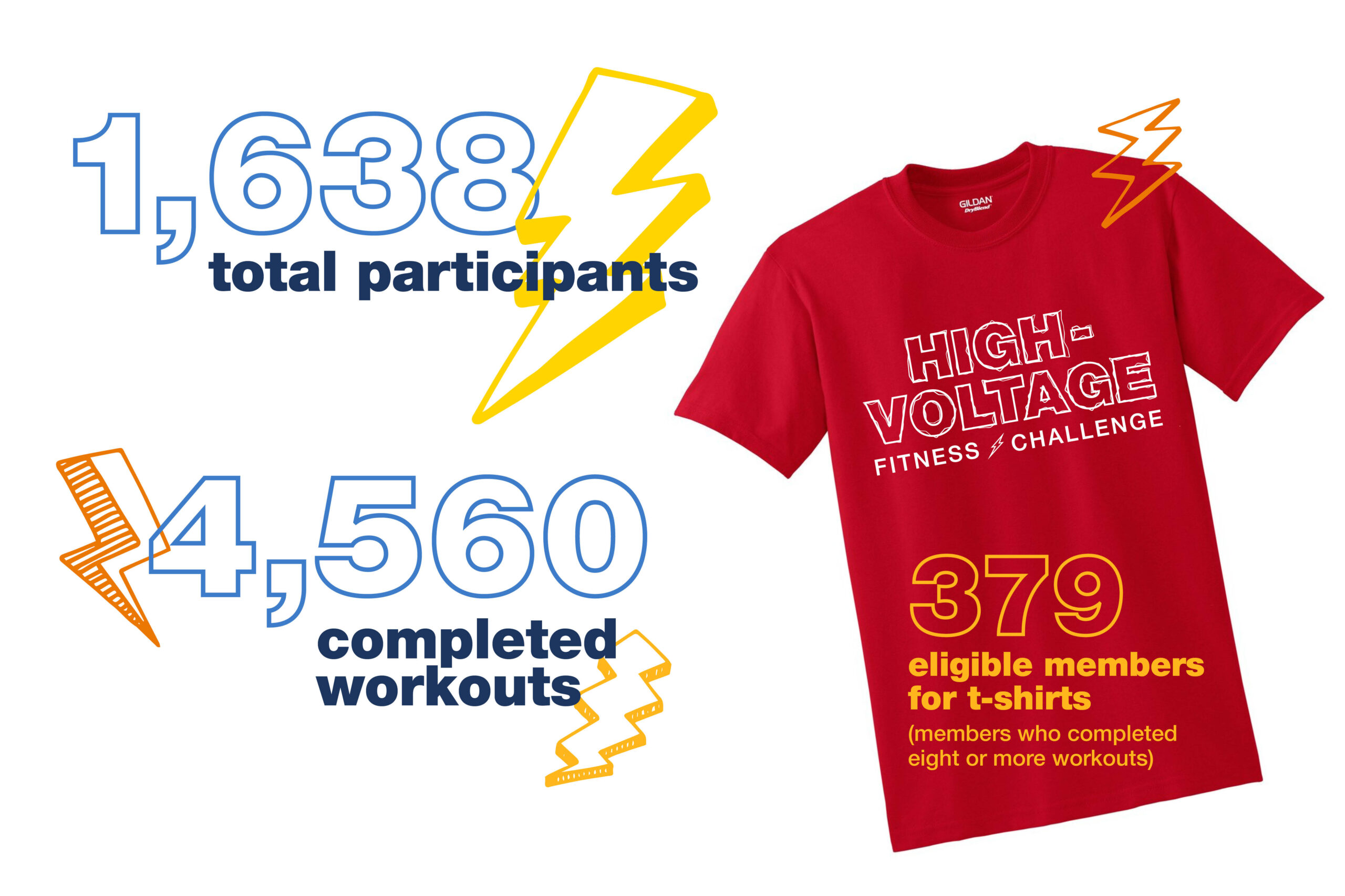 1,638
total participants

4,560
completed workouts

GILDAN
DryBlend

HIGH-VOLTAGE
FITNESS CHALLENGE

379
eligible members for t-shirts
(members who completed eight or more workouts)